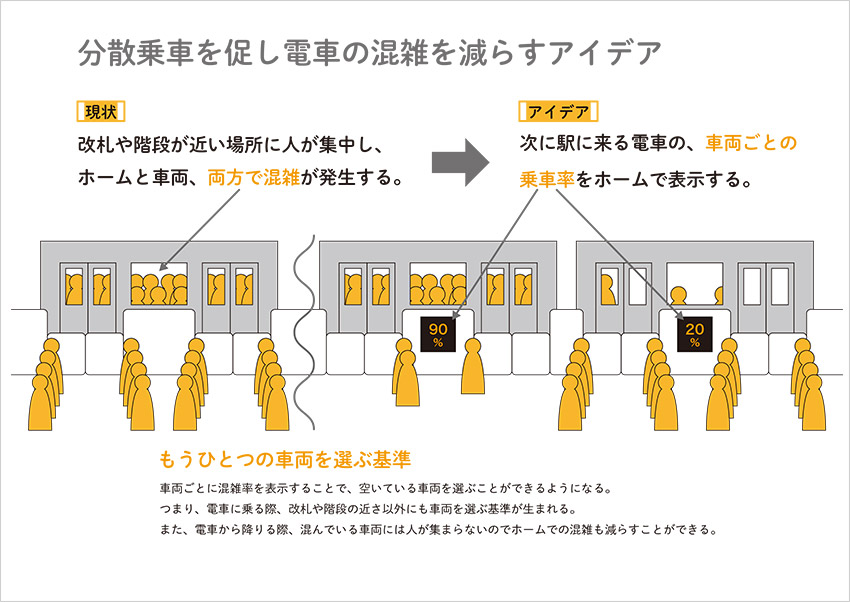 分散乗車を促し電車の混雑を減らすアイデア

現状

改札や階段が近い場所に人が集中し、ホームと車両、両方で混雑が発生する。

アイデア

次に駅に来る電車の、車両ごとの乗車率をホームで表示する。

90 %

20 %

もうひとつの車両を選ぶ基準

車両ごとに混雑率を表示することで、空いている車両を選ぶことができるようになる。
つまり、電車に乗る際、改札や階段の近さ以外にも車両を選ぶ基準が生まれる。
また、電車から降りる際、混んでいる車両には人が集まらないのでホームでの混雑も減らすことができる。